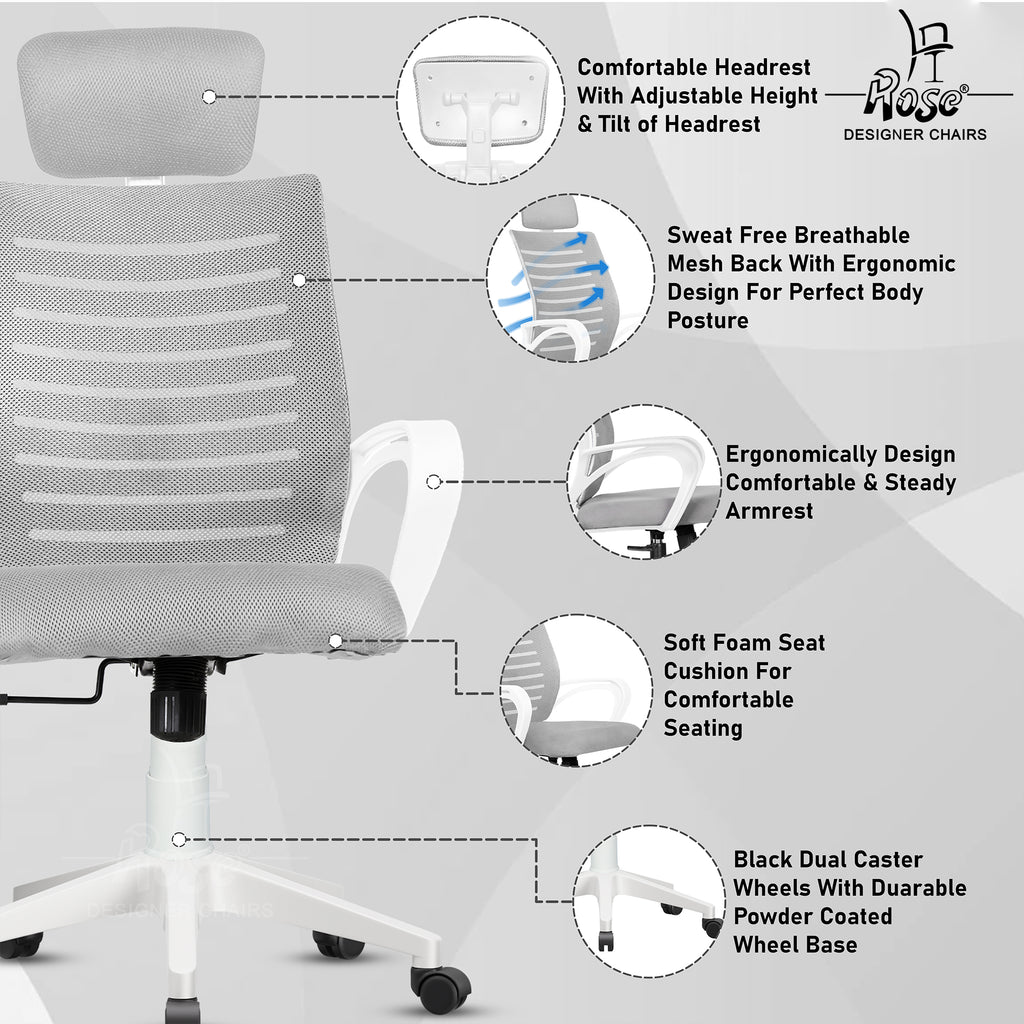 Comfortable Headrest With Adjustable Height & Tilt of Headrest

Rose®
DESIGNER CHAIRS

Sweat Free Breathable Mesh Back With Ergonomic Design For Perfect Body Posture

Ergonomically Design Comfortable & Steady Armrest

Soft Foam Seat Cushion For Comfortable Seating

Black Dual Caster Wheels With Duarable Powder Coated Wheel Base

DESIGNER CHAIRS