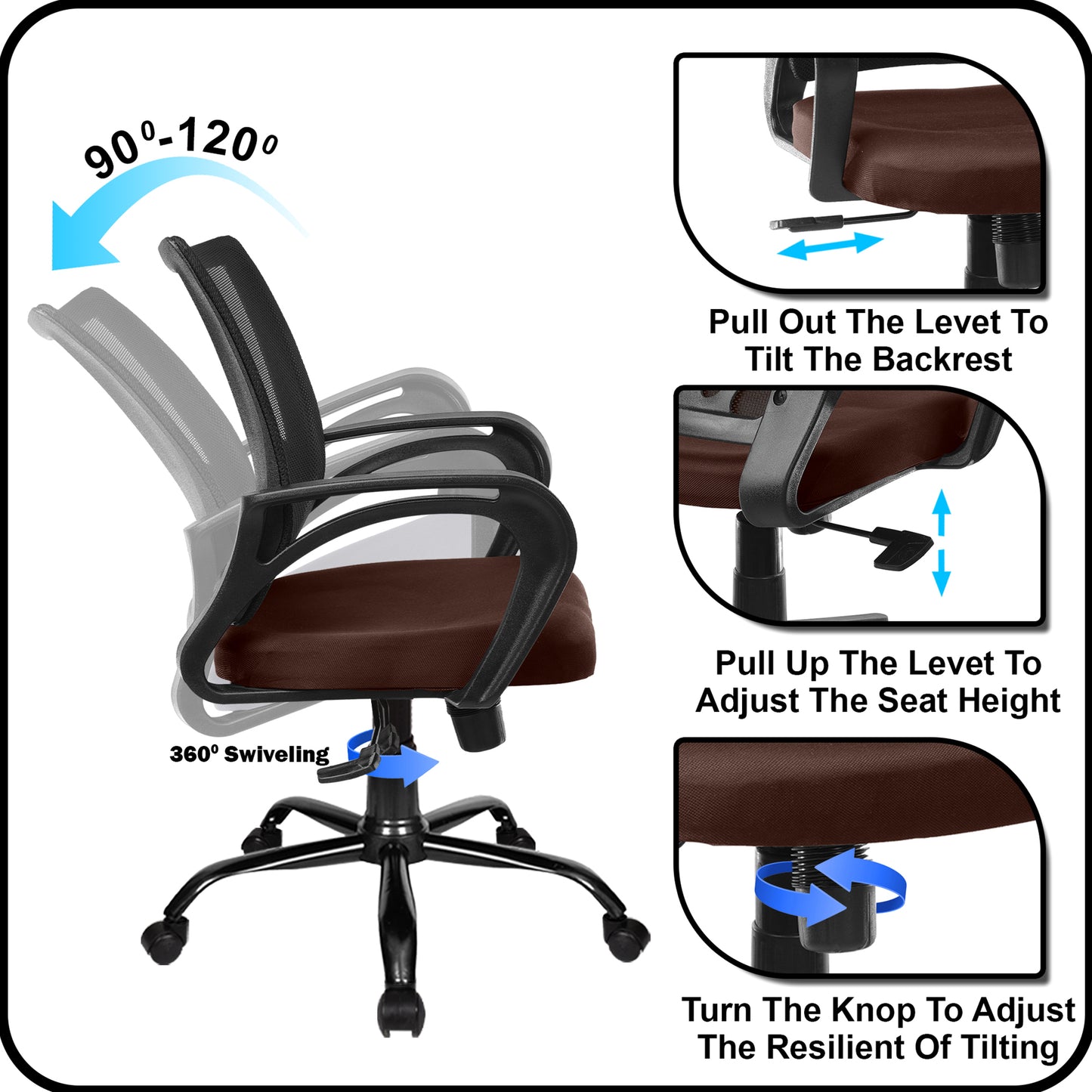 $90^0$-$120^0$

$360^0$ Swiveling

Pull Out The Levet To Tilt The Backrest

Pull Up The Levet To Adjust The Seat Height

Turn The Knop To Adjust The Resilient Of Tilting