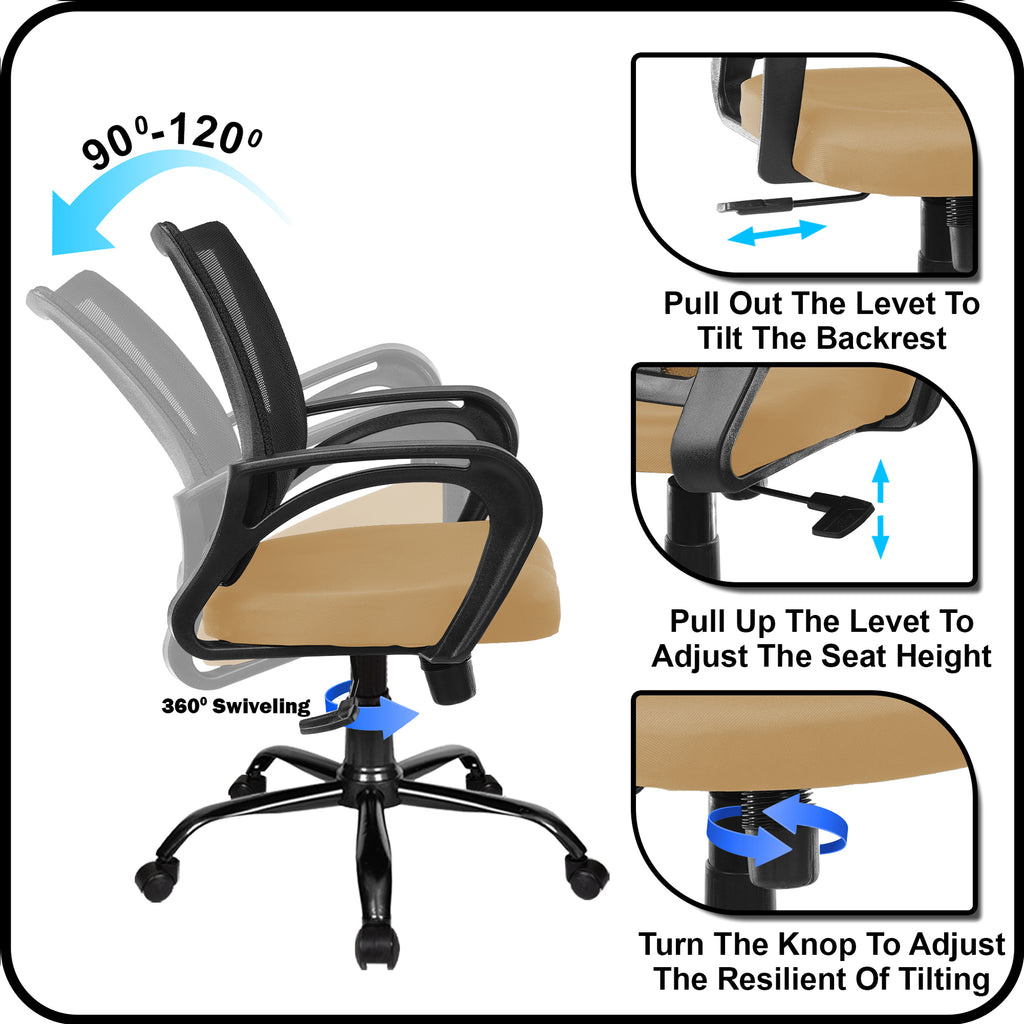 $90^0$-$120^0$

$360^0$ Swiveling

Pull Out The Levet To Tilt The Backrest

Pull Up The Levet To Adjust The Seat Height

Turn The Knop To Adjust The Resilient Of Tilting