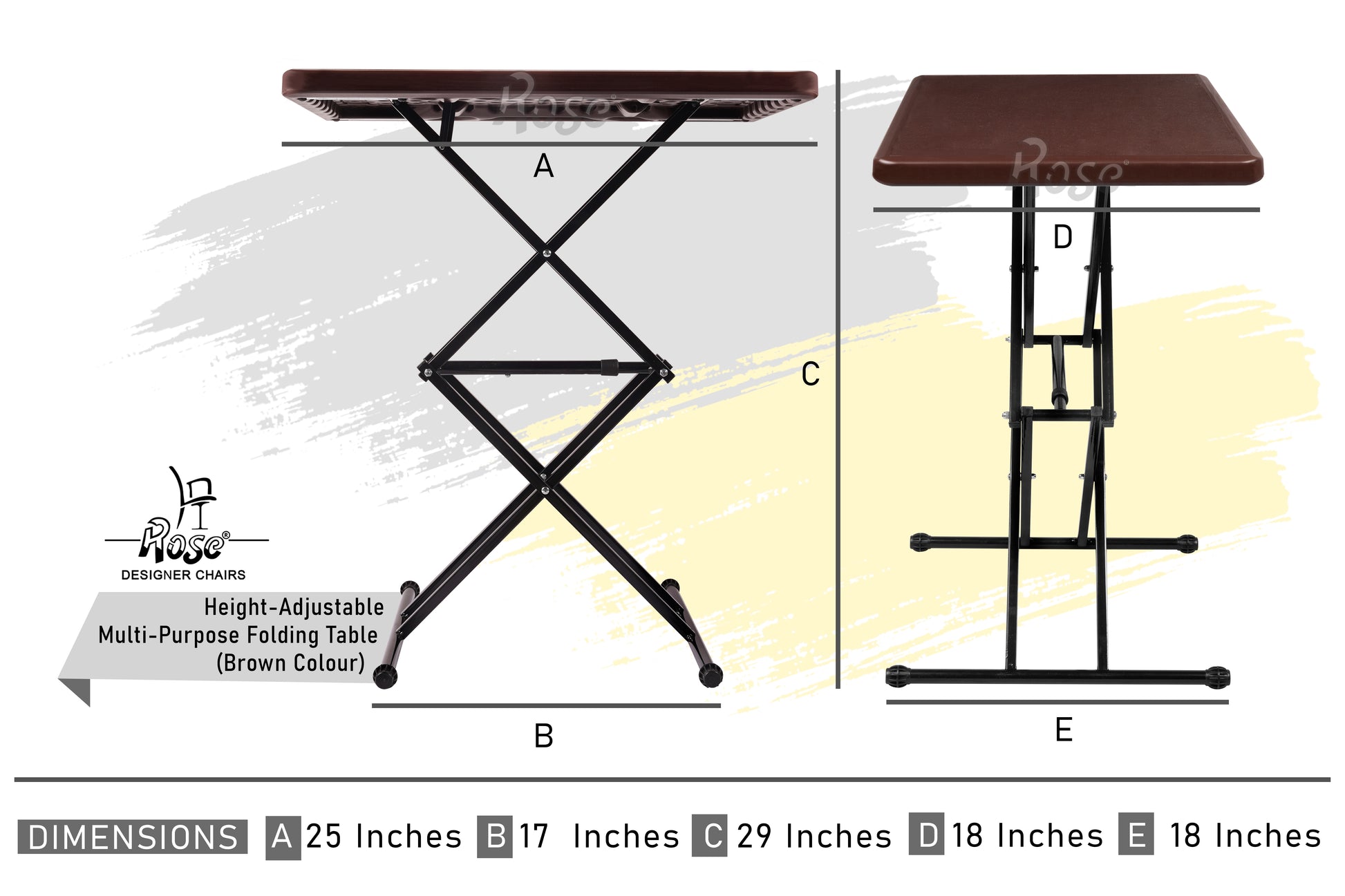 Rose

A

Rose

D

C

Rose®
DESIGNER CHAIRS

Height-Adjustable Multi-Purpose Folding Table (Brown Colour)

B

E

DIMENSIONS A 25 Inches B 17 Inches C 29 Inches D 18 Inches E 18 Inches